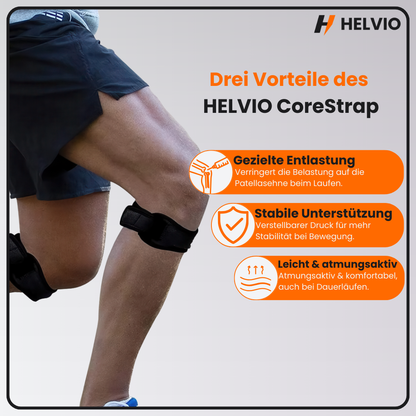 HELVIO

Drei Vorteile des HELVIO CoreStrap

Gezielte Entlastung
Verringert die Belastung auf die Patellasehne beim Laufen.

Stabile Unterstützung
Verstellbarer Druck für mehr Stabilität bei Bewegung.

Leicht & atmungsaktiv
Atmungsaktiv & komfortabel, auch bei Dauerläufen.