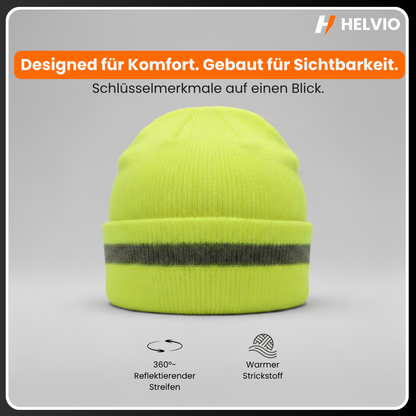 HELVIO

Designed für Komfort. Gebaut für Sichtbarkeit.

Schlüsselmerkmale auf einen Blick.

360°-Reflektierender Streifen

Warmer Strickstoff